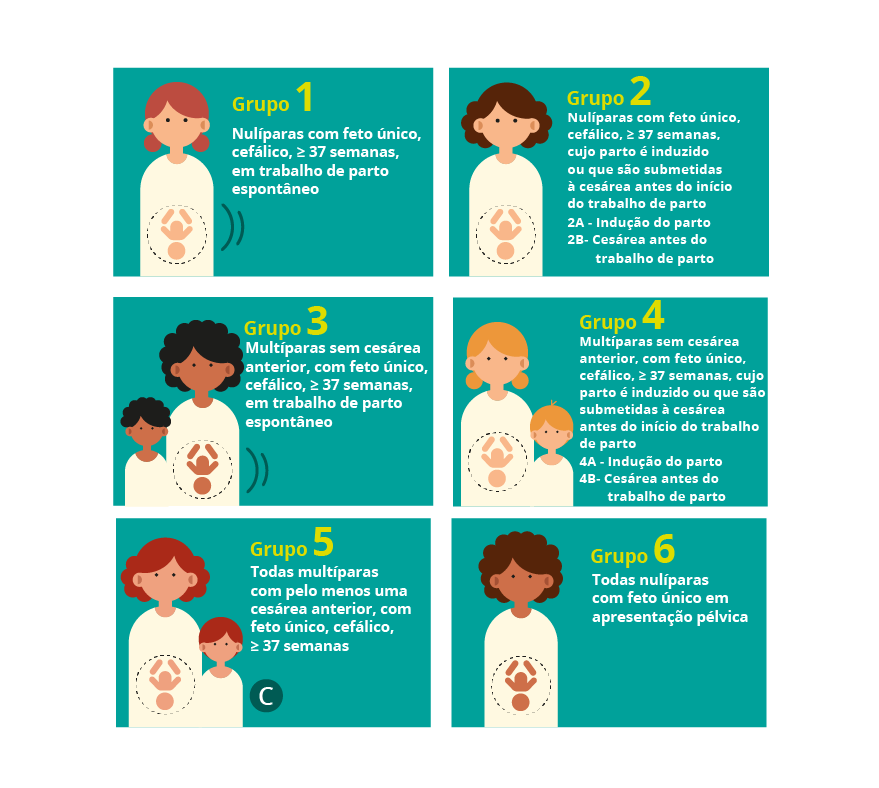 Grupo 1
Nulíparas com feto único, cefálico, ≥ 37 semanas, em trabalho de parto espontâneo

Grupo 2
Nulíparas com feto único, cefálico, ≥ 37 semanas, cujo parto é induzido ou que são submetidas à cesárea antes do início do trabalho de parto
2A - Indução do parto
2B- Cesárea antes do trabalho de parto

Grupo 3
Multíparas sem cesárea anterior, com feto único, cefálico, ≥ 37 semanas, em trabalho de parto espontâneo

Grupo 4
Multíparas sem cesárea anterior, com feto único, cefálico, ≥ 37 semanas, cujo parto é induzido ou que são submetidas à cesárea antes do início do trabalho de parto
4A - Indução do parto
4B- Cesárea antes do trabalho de parto

Grupo 5
Todas multíparas com pelo menos uma cesárea anterior, com feto único, cefálico, ≥ 37 semanas

C

Grupo 6
Todas nulíparas com feto único em apresentação pélvica