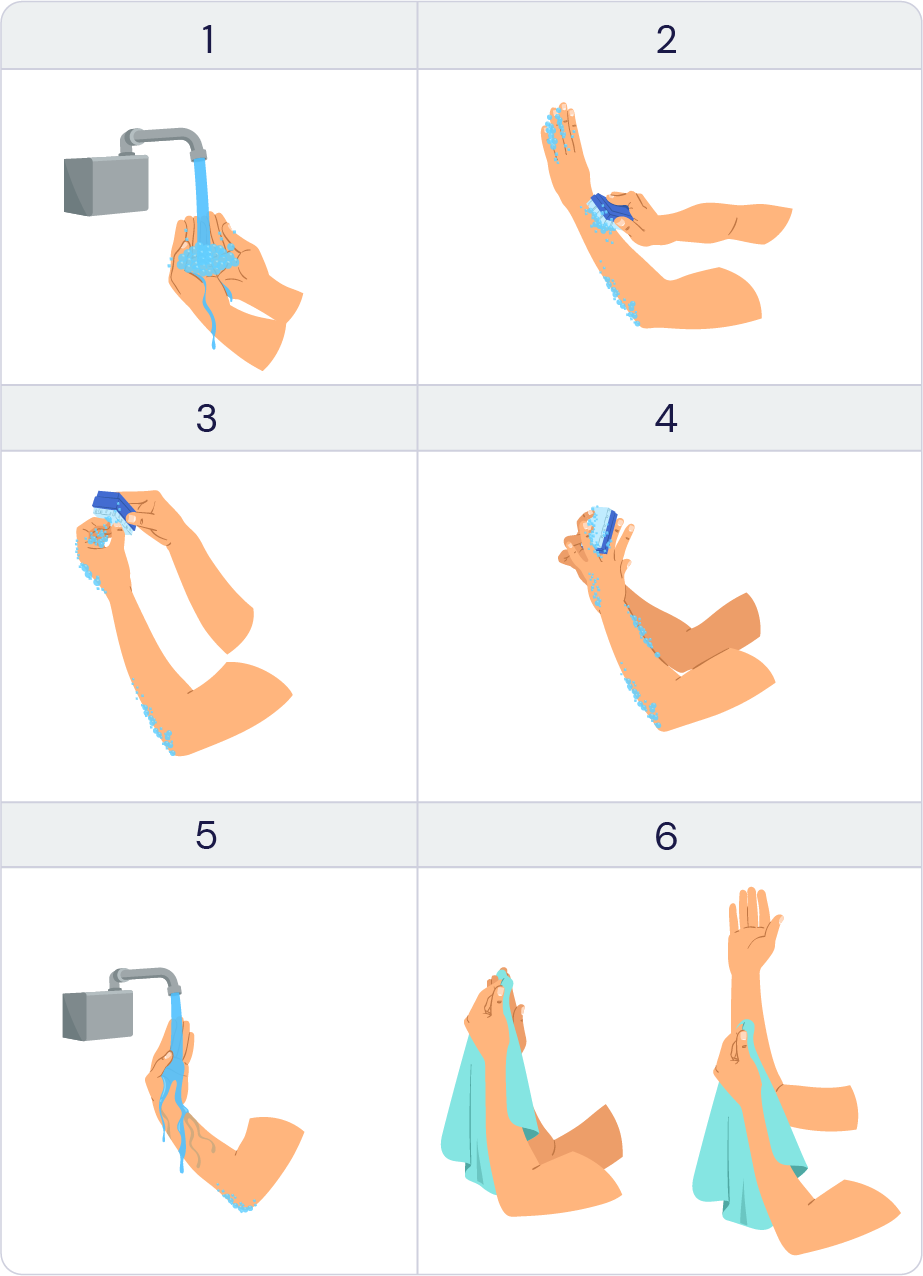 1

2

3

4

5

6