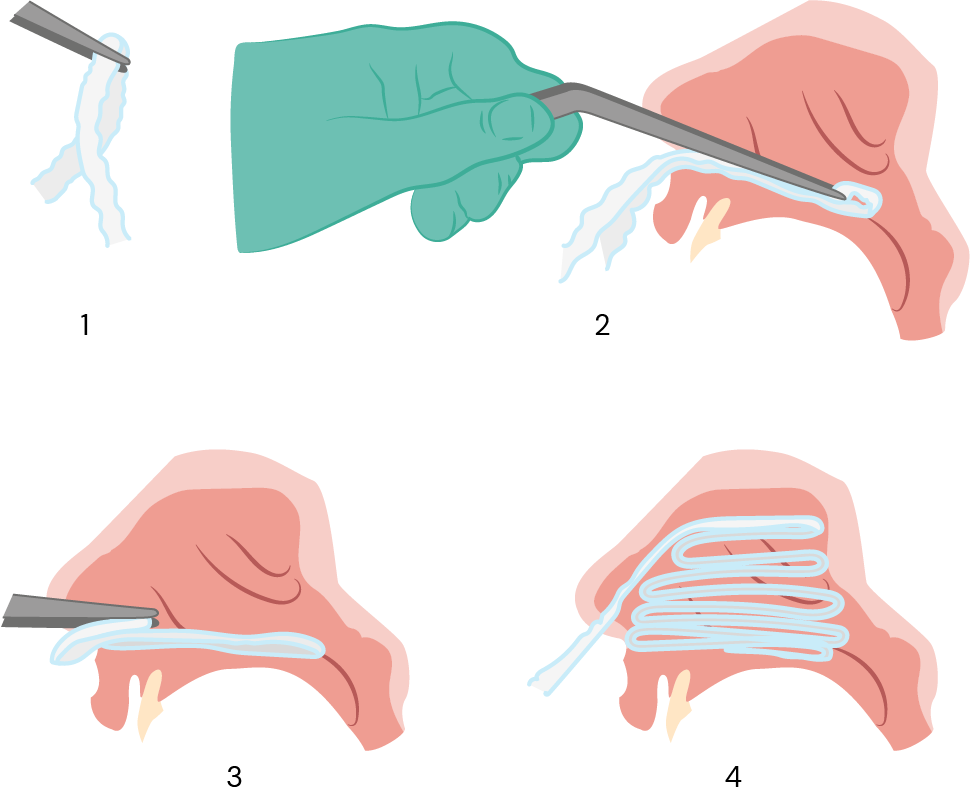 1

2

3

4